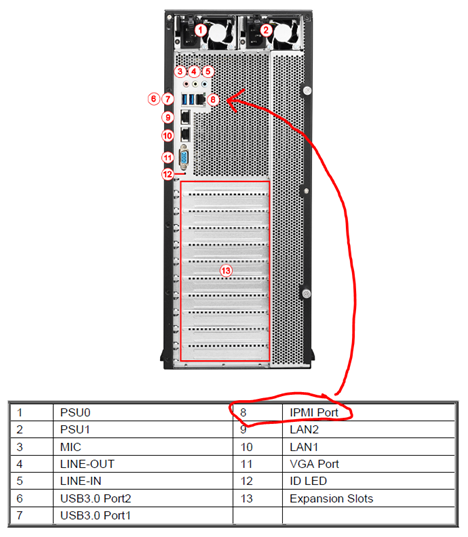 1
2
3 4 5
6 7 8
9
10
11
12
13

| 1 | PSU0 | 8 | IPMI Port |
|---|---|---|---|
| 2 | PSU1 | 9 | LAN2 |
| 3 | MIC | 10 | LAN1 |
| 4 | LINE-OUT | 11 | VGA Port |
| 5 | LINE-IN | 12 | ID LED |
| 6 | USB3.0 Port2 | 13 | Expansion Slots |
| 7 | USB3.0 Port1 | | |